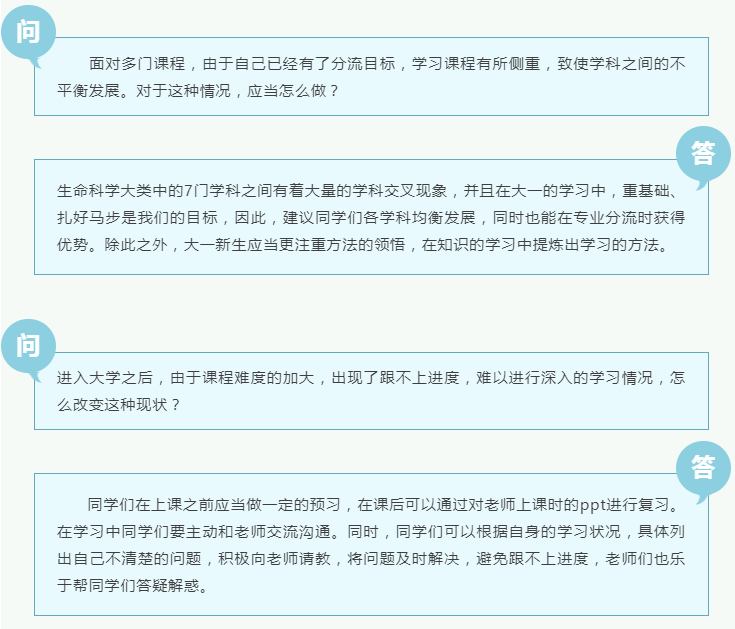 问

面对多门课程，由于自己已经有了分流目标，学习课程有所侧重，致使学科之间的不平衡发展。对于这种情况，应当怎么做？

答

生命科学大类中的7门学科之间有着大量的学科交叉现象，并且在大一的学习中，重基础、扎好马步是我们的目标，因此，建议同学们各学科均衡发展，同时也能在专业分流时获得优势。除此之外，大一新生应当更注重方法的领悟，在知识的学习中提炼出学习的方法。

问

进入大学之后，由于课程难度的加大，出现了跟不上进度，难以进行深入的学习情况，怎么改变这种现状？

答

同学们在上课之前应当做一定的预习，在课后可以通过对老师上课时的ppt进行复习。在学习中同学们要主动和老师交流沟通。同时，同学们可以根据自身的学习状况，具体列出自己不清楚的问题，积极向老师请教，将问题及时解决，避免跟不上进度，老师们也乐于帮同学们答疑解惑。