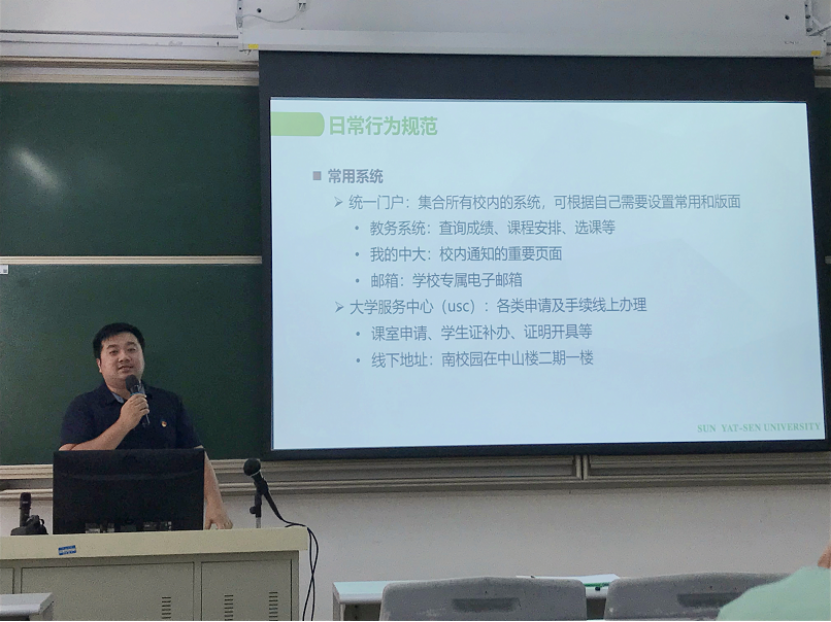 日常行为规范

■ 常用系统

➢ 统一门户：集合所有校内的系统，可根据自己需要设置常用和版面

• 教务系统：查询成绩、课程安排、选课等

• 我的中大：校内通知的重要页面

• 邮箱：学校专属电子邮箱

➢ 大学服务中心（usc）：各类申请及手续线上办理

• 课室申请、学生证补办、证明开具等

• 线下地址：南校园在中山楼二期一楼

SUN YAT-SEN UNIVERSITY